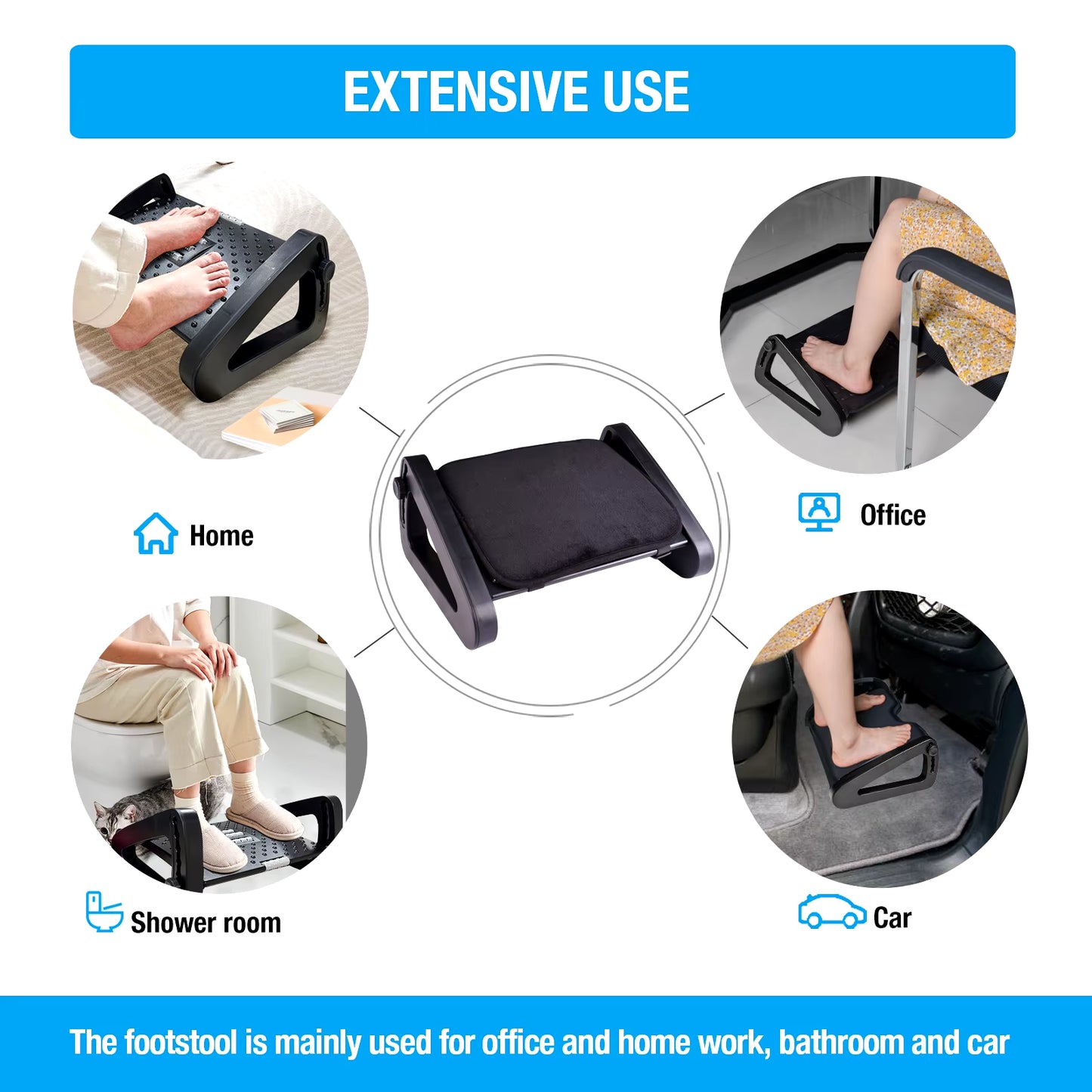 EXTENSIVE USE

Home

Office

Shower room

Car

The footstool is mainly used for office and home work, bathroom and car